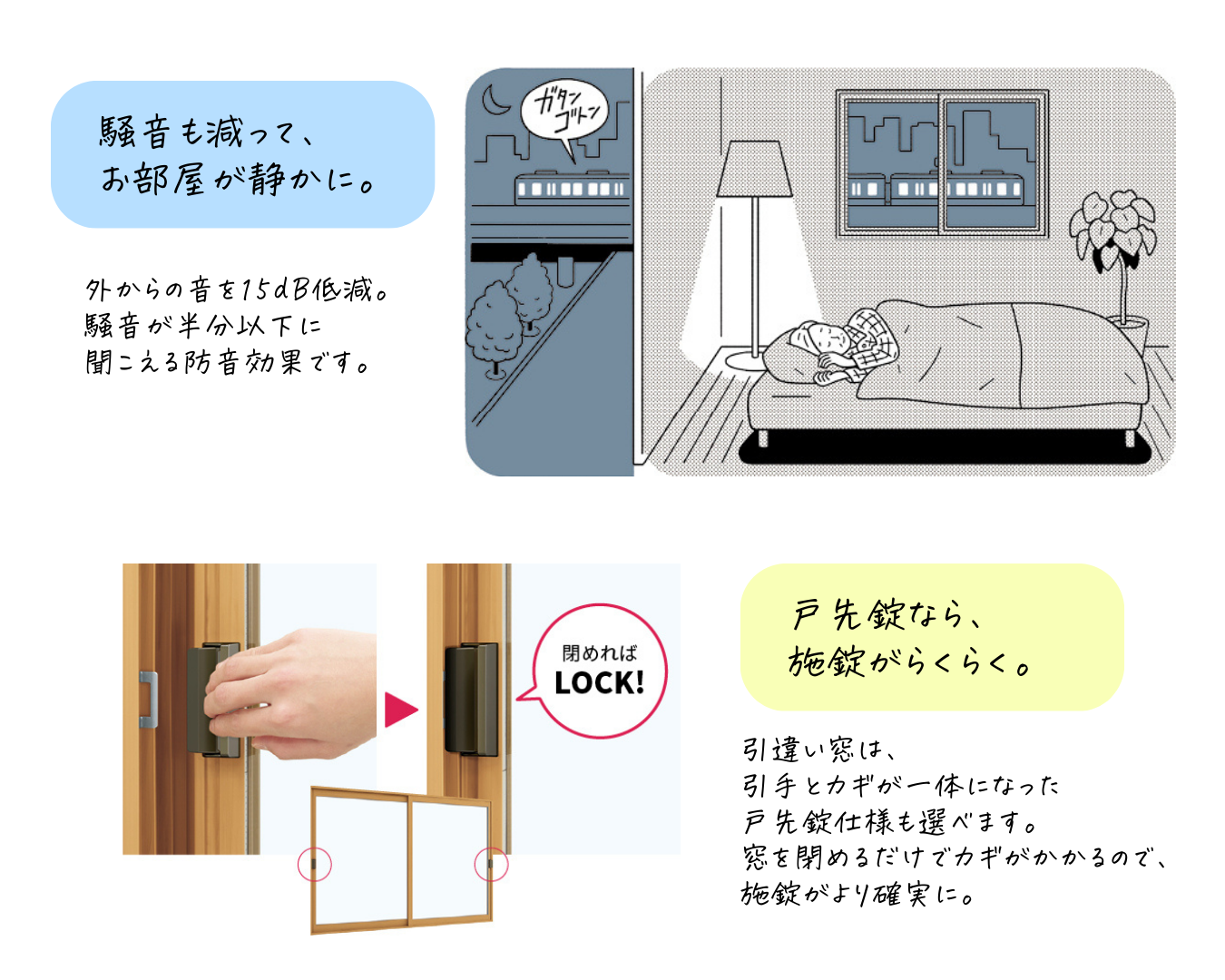 騒音も減って、
お部屋が静かに。

外からの音を15dB低減。
騒音が半分以下に
聞こえる防音効果です。

ガタン
ゴトン

閉めれば
LOCK!

戸先錠なら、
施錠がらくらく。

引違い窓は、
引手とカギが一体になった
戸先錠仕様も選べます。
窓を閉めるだけでカギがかかるので、
施錠がより確実に。